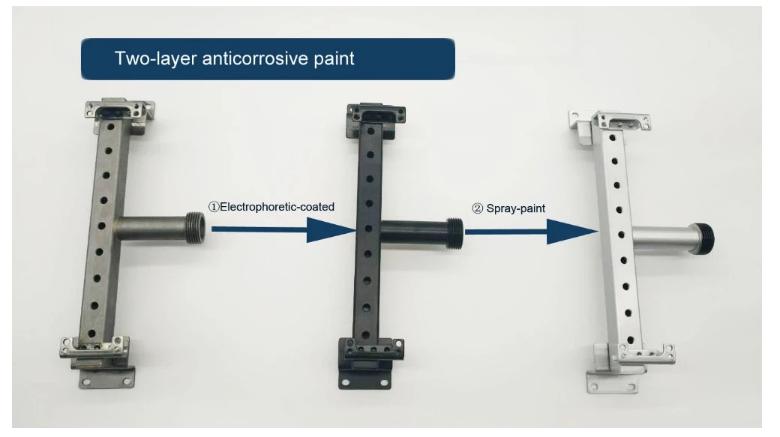 Two-layer anticorrosive paint

①Electrophoretic-coated

② Spray-paint